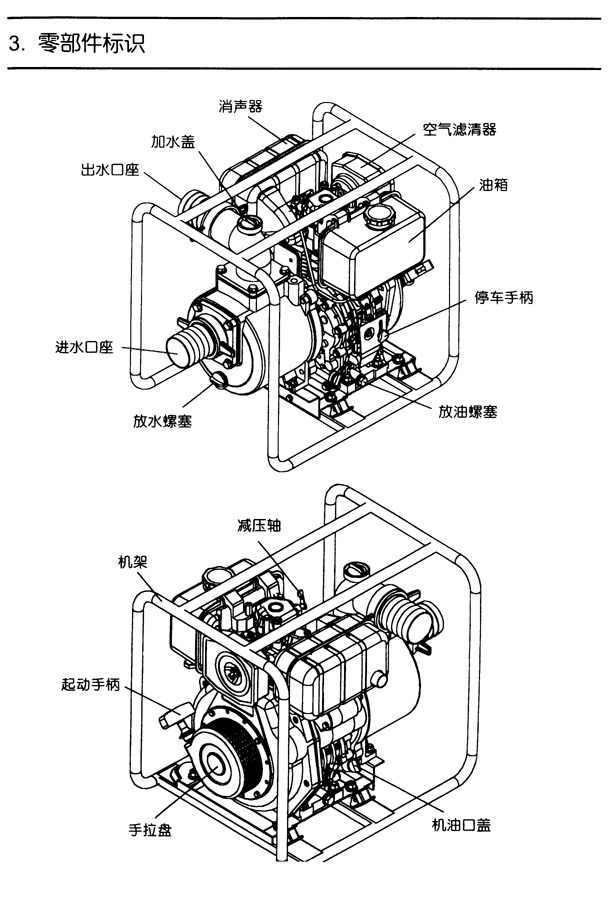 3. 零部件标识

消声器
加水盖
空气滤清器
出水口座
油箱
停车手柄
进水口座
放水螺塞
放油螺塞

减压轴
机架
起动手柄
手拉盘
机油口盖